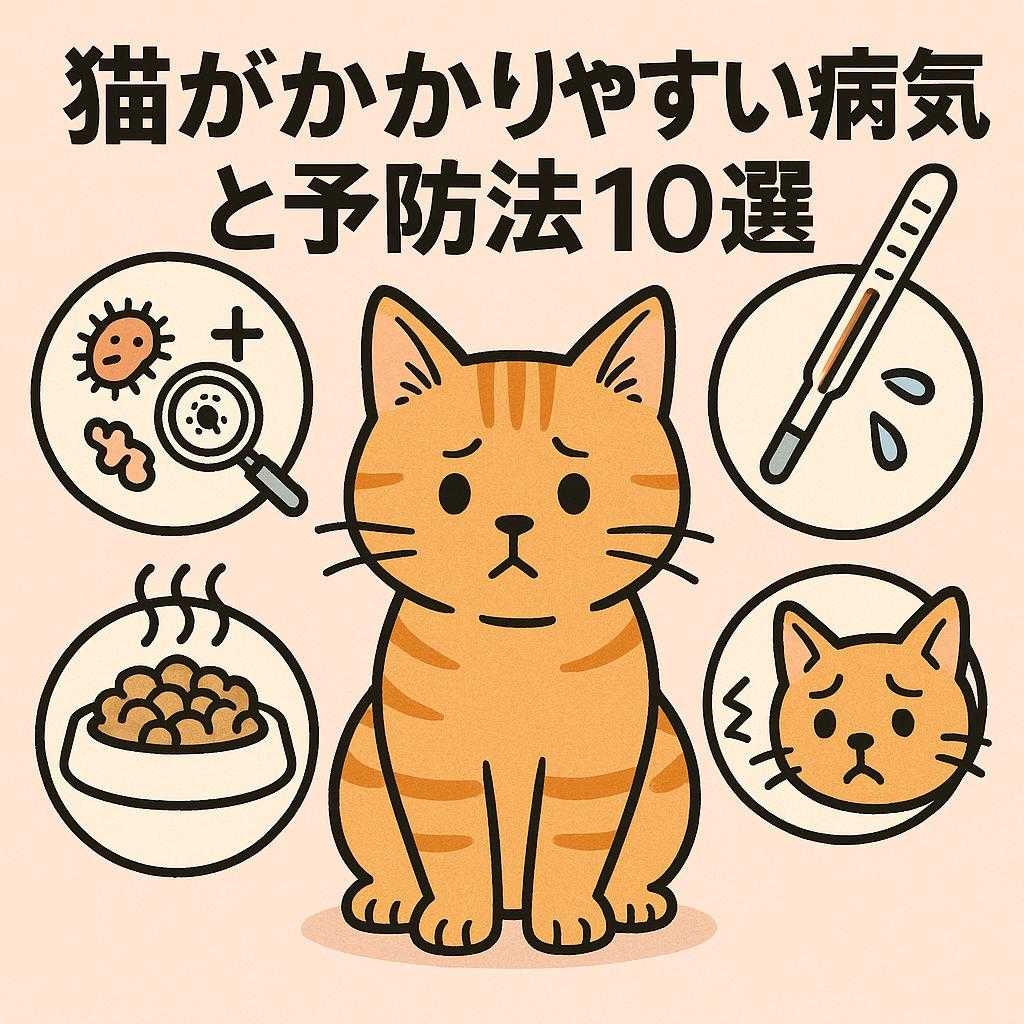 猫がかかりやすい病気と予防法10選